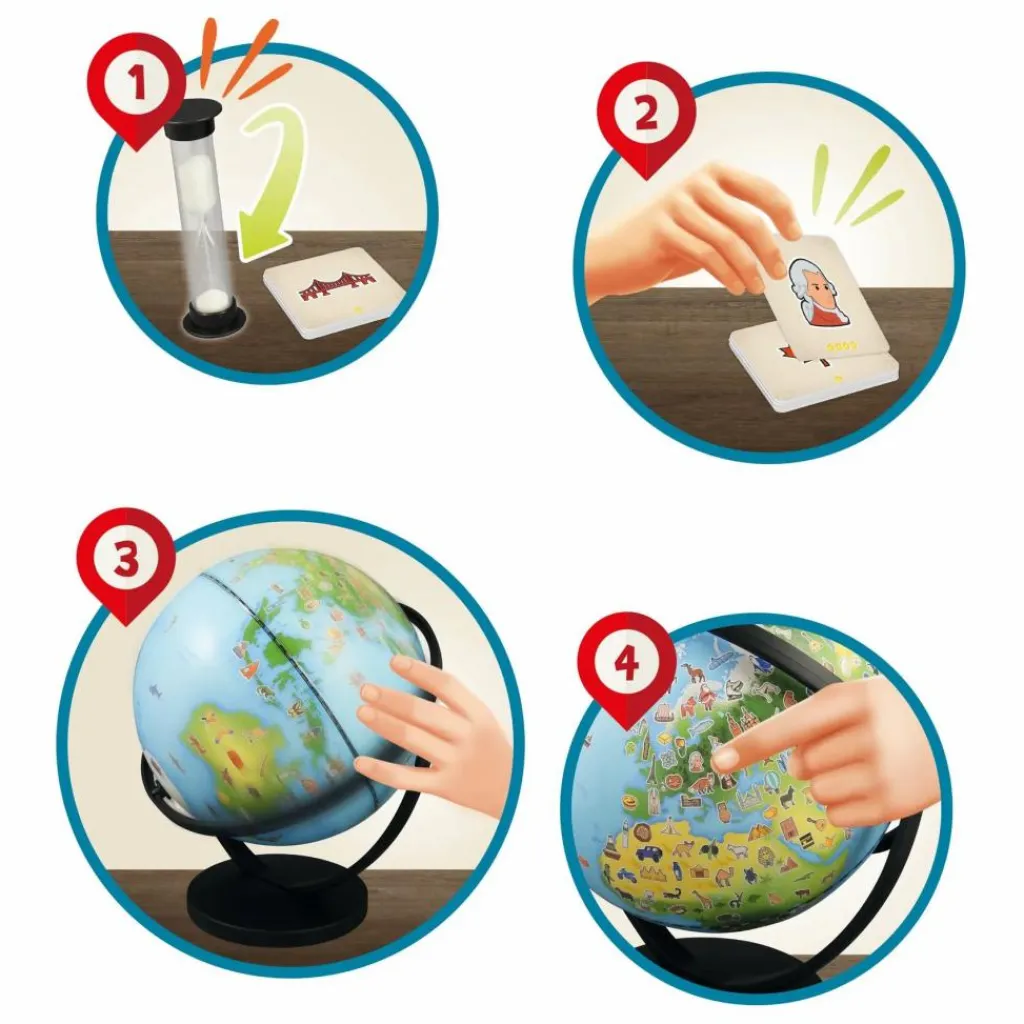 1
2
3
4